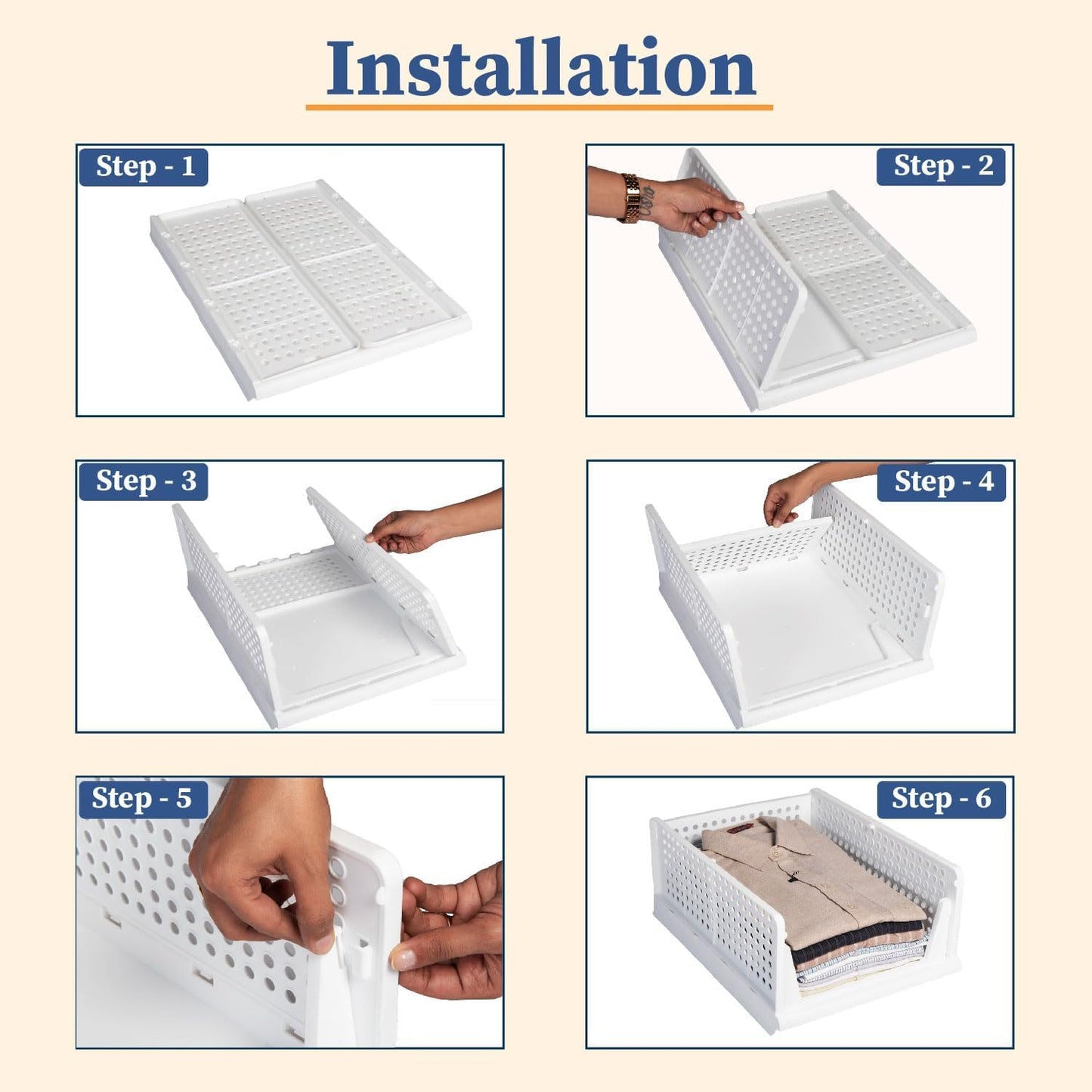 Installation

Step - 1

Step - 2

Step - 3

Step - 4

Step - 5

Step - 6