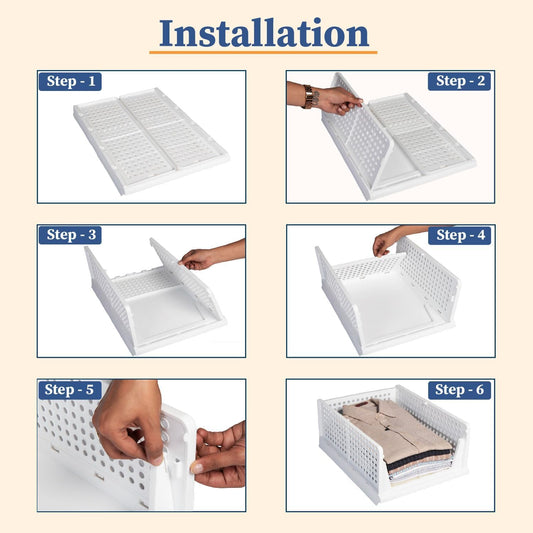 Installation

Step - 1

Step - 2

Step - 3

Step - 4

Step - 5

Step - 6