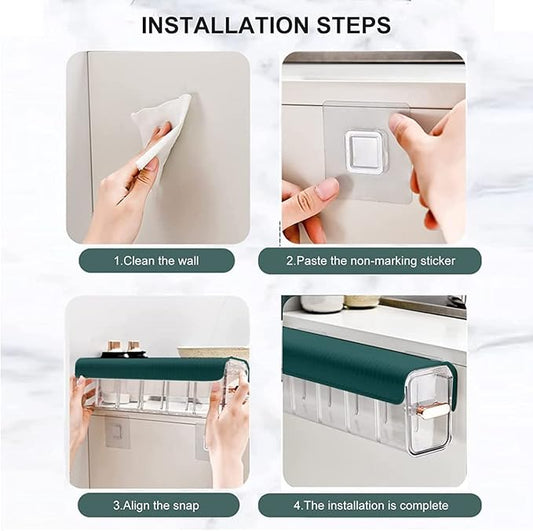 INSTALLATION STEPS

1.Clean the wall

2.Paste the non-marking sticker

3.Align the snap

4.The installation is complete